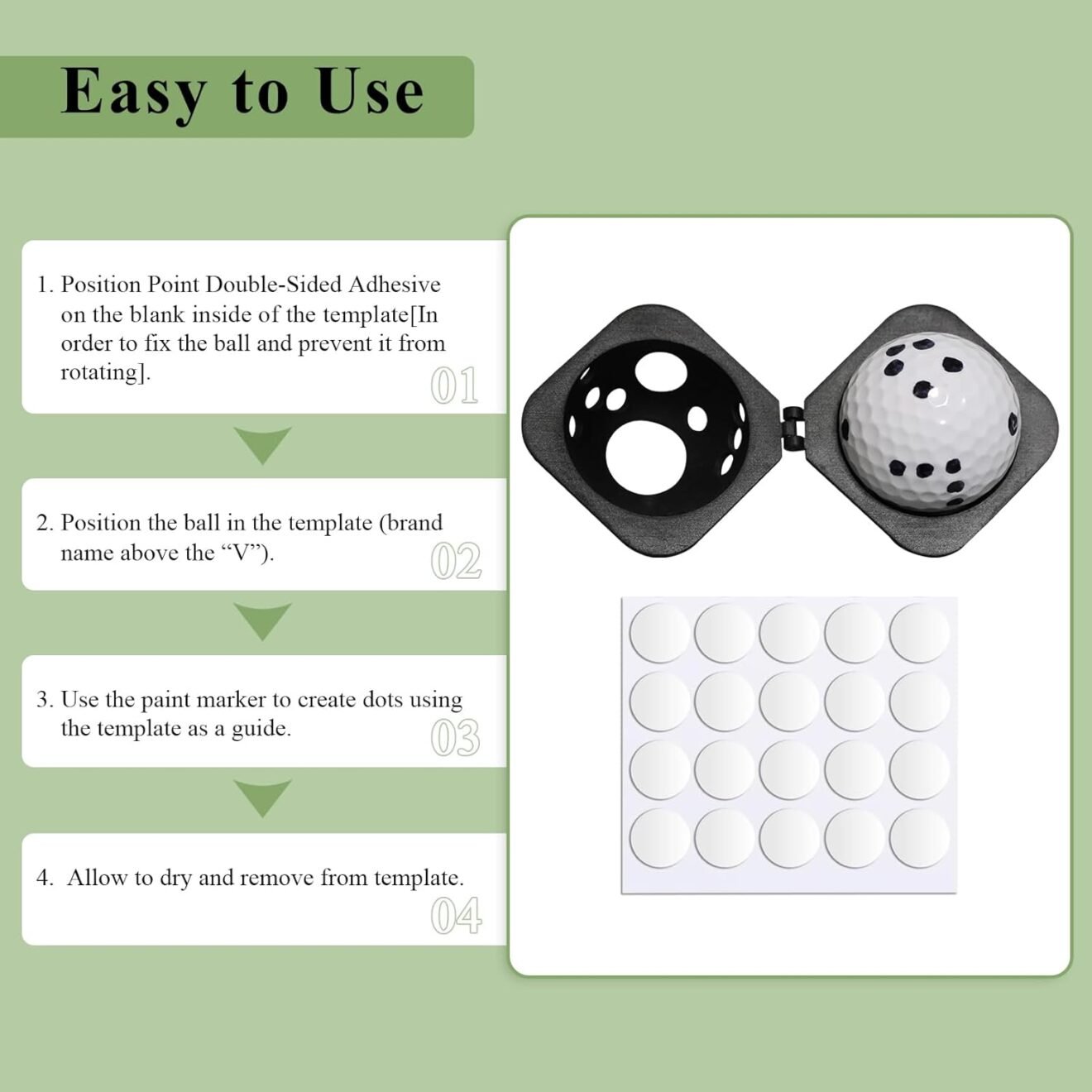 Easy to Use

1. Position Point Double-Sided Adhesive on the blank inside of the template[In order to fix the ball and prevent it from rotating].

01

2. Position the ball in the template (brand name above the “V”).

02

3. Use the paint marker to create dots using the template as a guide.

03

4. Allow to dry and remove from template.

04